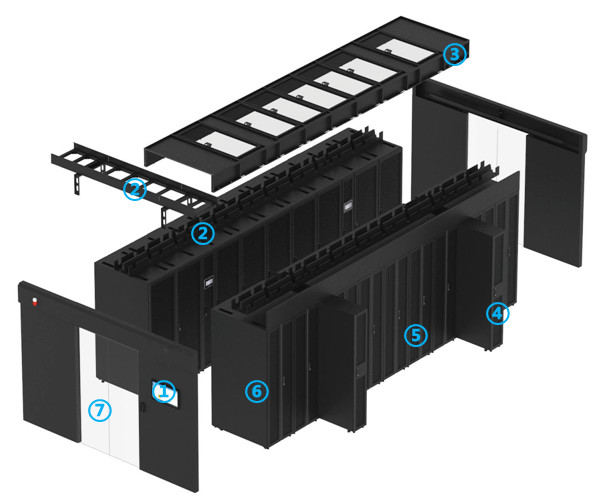 3
2
2
4
5
1
6
7